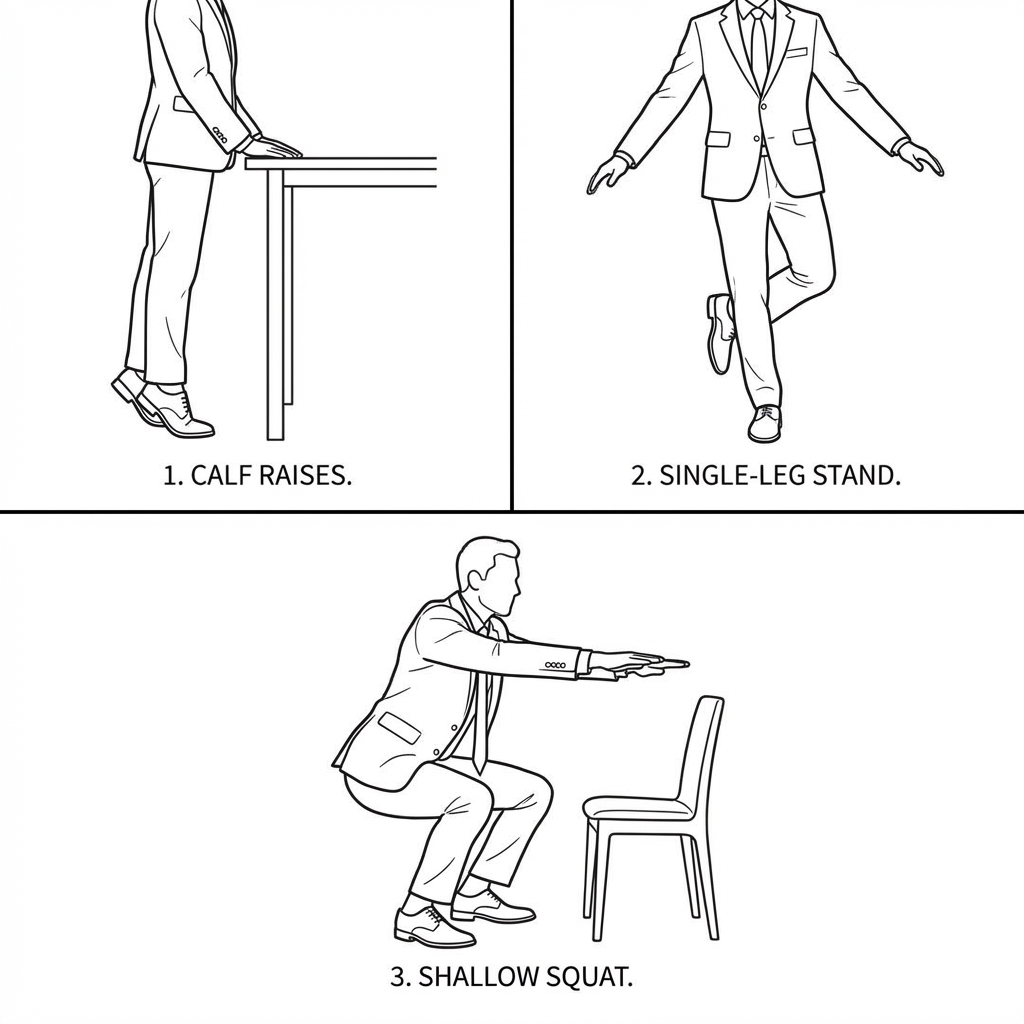 1. CALF RAISES.

2. SINGLE-LEG STAND.

3. SHALLOW SQUAT.